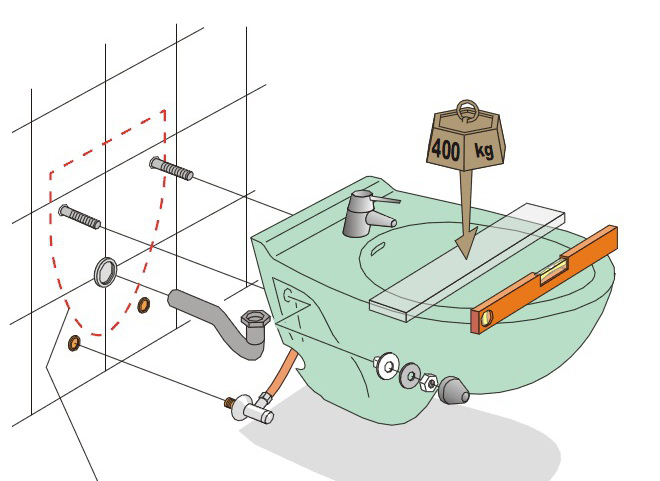 400 kg